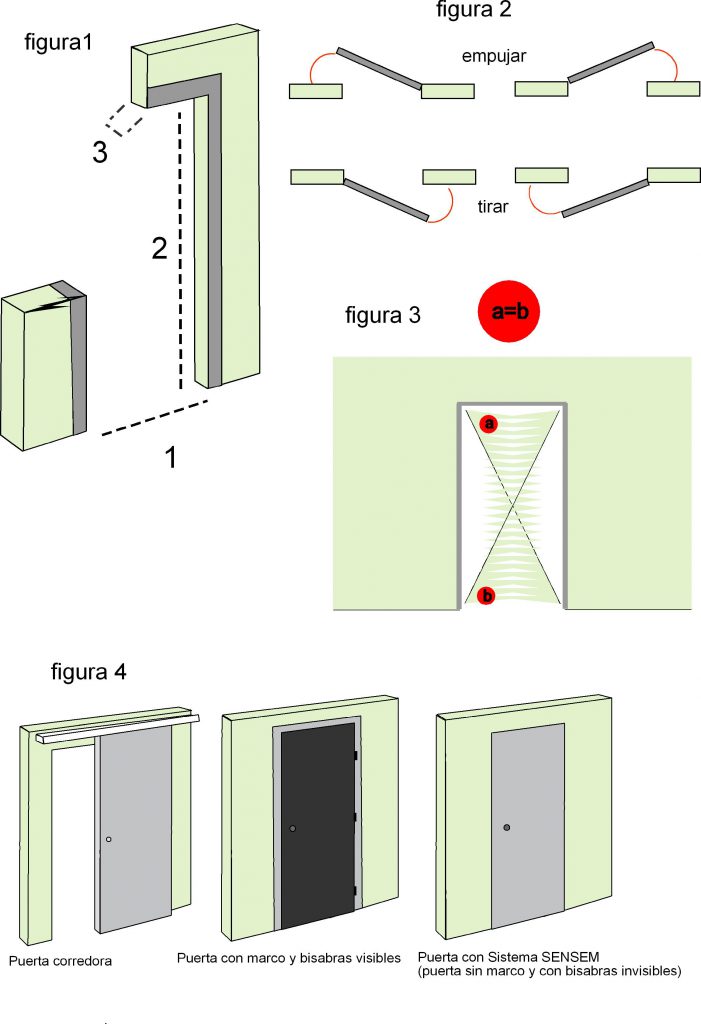 figura1

3

2

1

figura 2

empujar

tirar

figura 3

a=b

a

b

figura 4

Puerta corredora

Puerta con marco y bisabras visibles

Puerta con Sistema SENSEM
(puerta sin marco y con bisabras invisibles)